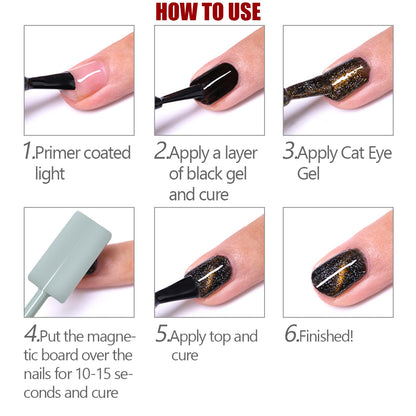 HOW TO USE

1.Primer coated light

2.Apply a layer of black gel and cure

3.Apply Cat Eye Gel

4.Put the magnetic board over the nails for 10-15 seconds and cure

5.Apply top and cure

6.Finished!